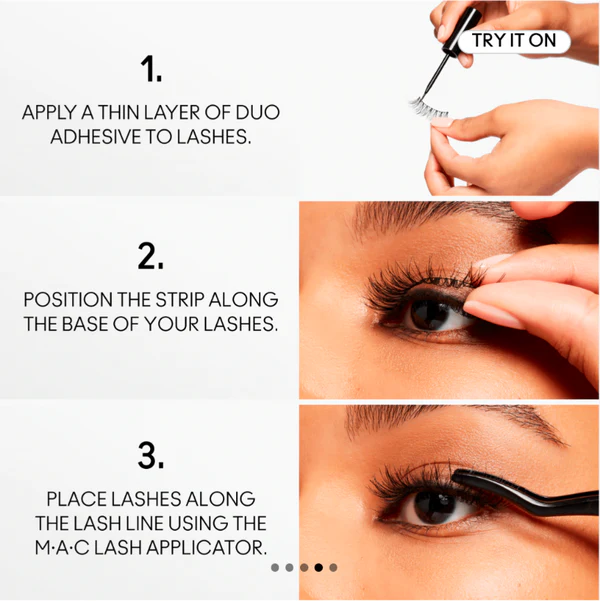 TRY IT ON

1.

APPLY A THIN LAYER OF DUO ADHESIVE TO LASHES.

2.

POSITION THE STRIP ALONG THE BASE OF YOUR LASHES.

3.

PLACE LASHES ALONG THE LASH LINE USING THE M·A·C LASH APPLICATOR.